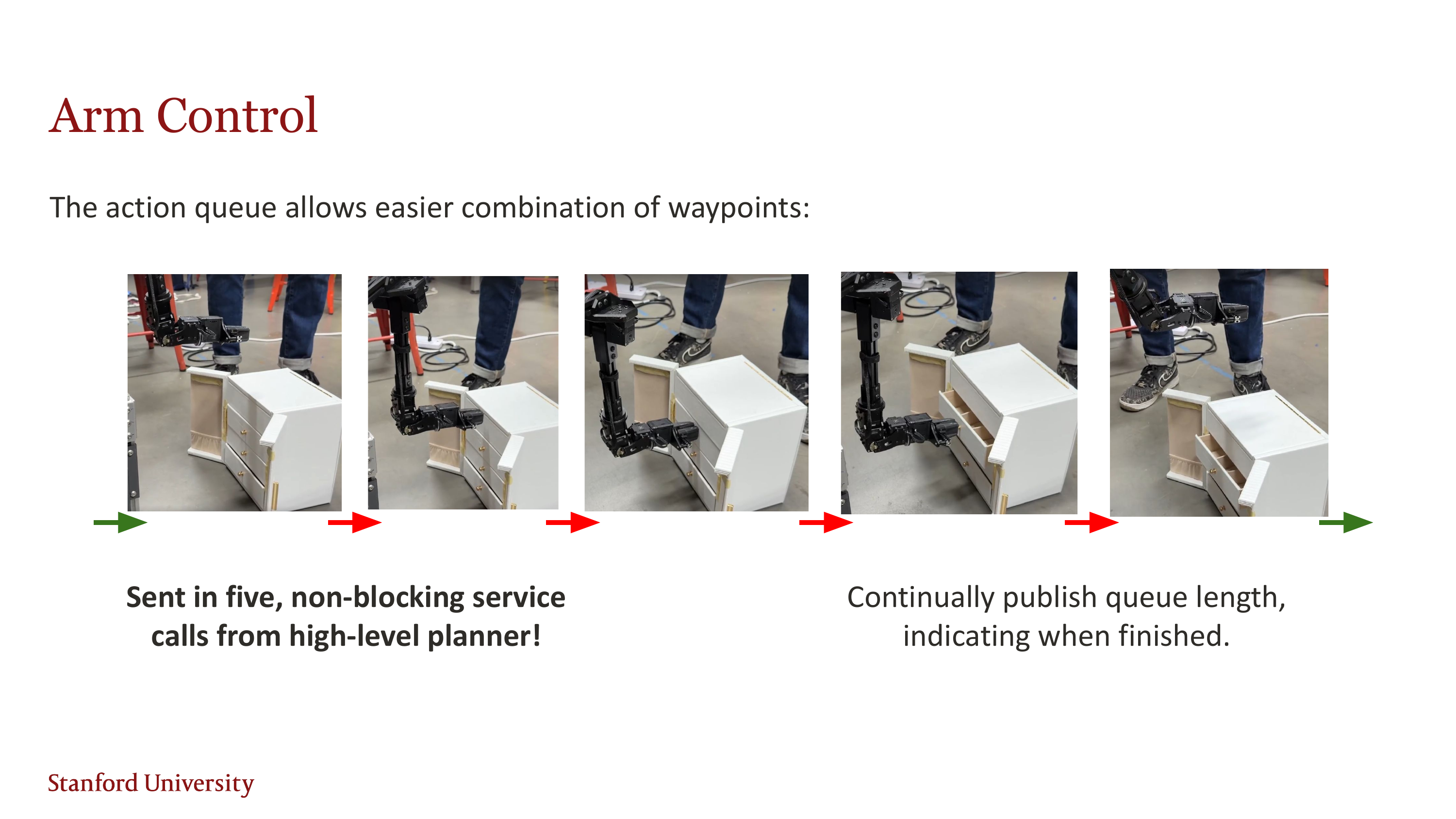 Arm Control

The action queue allows easier combination of waypoints:

Sent in five, non-blocking service calls from high-level planner!

Continually publish queue length, indicating when finished.

Stanford University